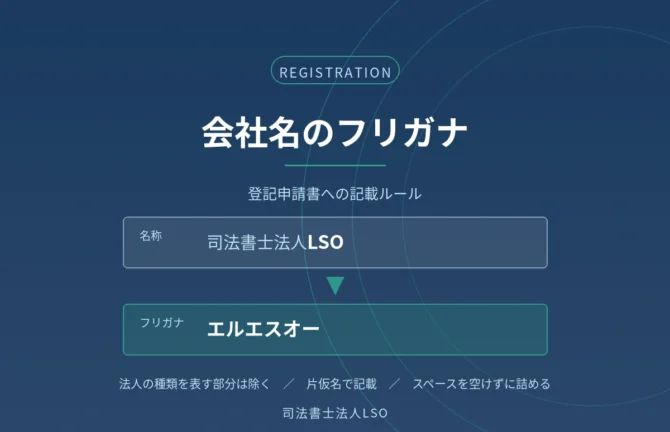 REGISTRATION

会社名のフリガナ

登記申請書への記載ルール

名称 司法書士法人LSO

フリガナ エルエスオー

法人の種類を表す部分は除く ／ 片仮名で記載 ／ スペースを空けずに詰める

司法書士法人LSO